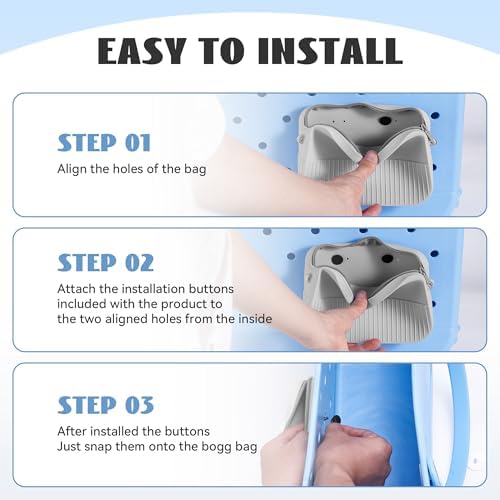 EASY TO INSTALL

STEP 01
Align the holes of the bag

STEP 02
Attach the installation buttons included with the product to the two aligned holes from the inside

STEP 03
After installed the buttons
Just snap them onto the bogg bag