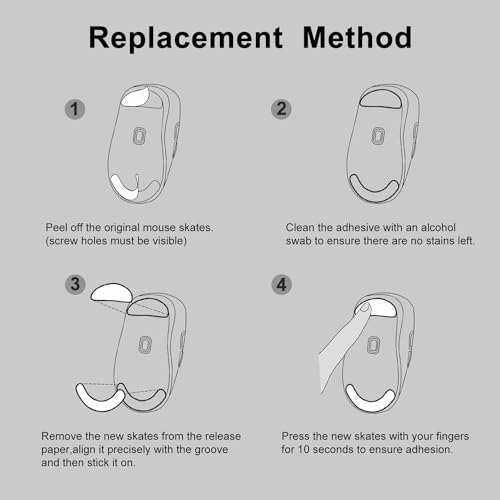 Replacement Method

1

Peel off the original mouse skates. (screw holes must be visible)

2

Clean the adhesive with an alcohol swab to ensure there are no stains left.

3

Remove the new skates from the release paper,align it precisely with the groove and then stick it on.

4

Press the new skates with your fingers for 10 seconds to ensure adhesion.