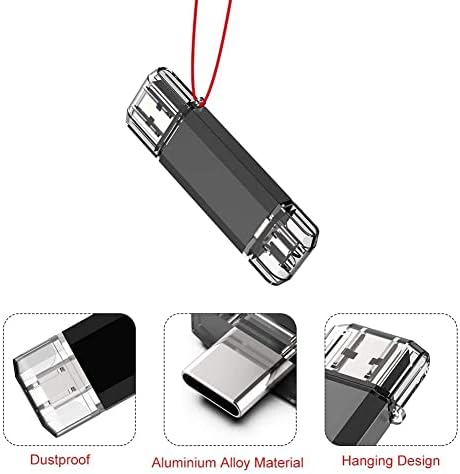 Dustproof

Aluminium Alloy Material

Hanging Design