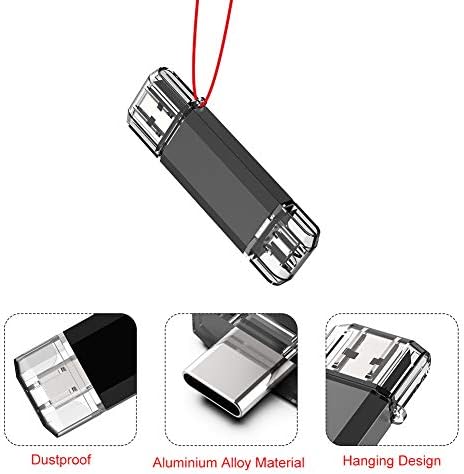 Dustproof

Aluminium Alloy Material

Hanging Design