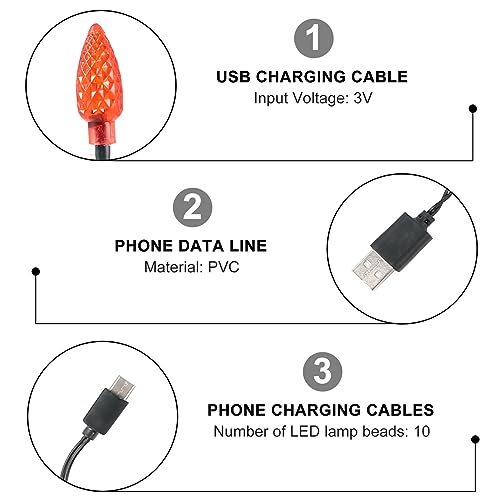 1

USB CHARGING CABLE
Input Voltage: 3V

2

PHONE DATA LINE
Material: PVC

3

PHONE CHARGING CABLES
Number of LED lamp beads: 10