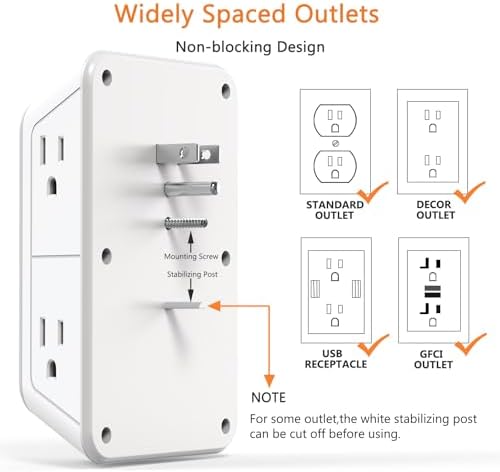 Widely Spaced Outlets

Non-blocking Design

Mounting Screw

Stabilizing Post

STANDARD OUTLET

DECOR OUTLET

USB RECEPTACLE

GFCI OUTLET

NOTE

For some outlet,the white stabilizing post can be cut off before using.