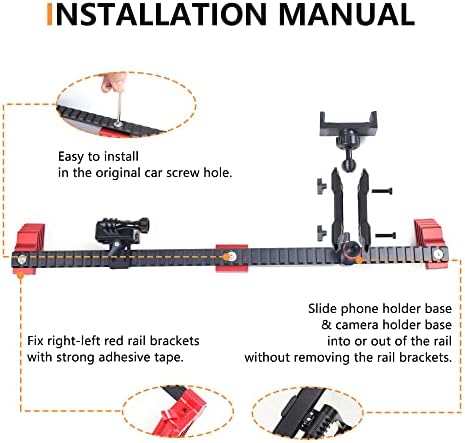 INSTALLATION MANUAL

Easy to install in the original car screw hole.

Fix right-left red rail brackets with strong adhesive tape.

Slide phone holder base & camera holder base into or out of the rail without removing the rail brackets.