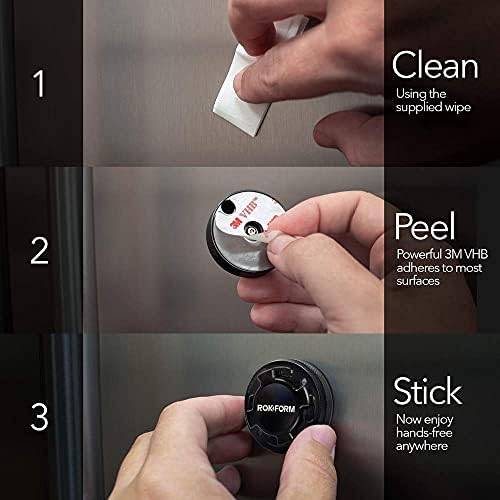 1

Clean
Using the supplied wipe

2

3M VHB

Peel
Powerful 3M VHB adheres to most surfaces

3

ROKFORM

Stick
Now enjoy hands-free anywhere