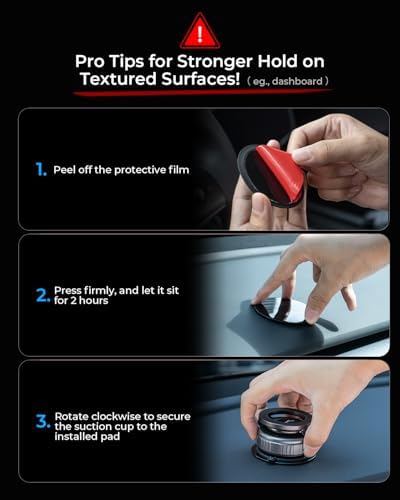 !

Pro Tips for Stronger Hold on Textured Surfaces! ( eg., dashboard )

1. Peel off the protective film

2. Press firmly, and let it sit for 2 hours

3. Rotate clockwise to secure the suction cup to the installed pad