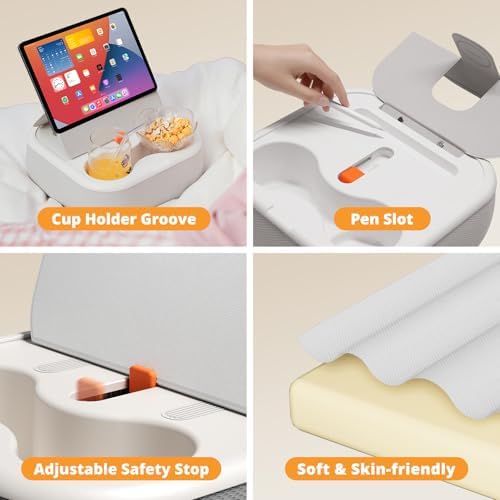 Cup Holder Groove

Pen Slot

Adjustable Safety Stop

Soft & Skin-friendly