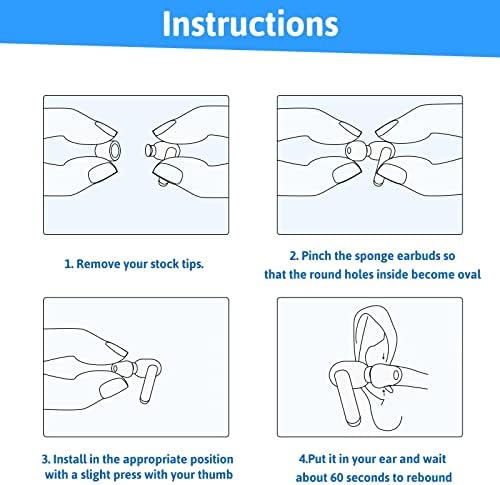 Instructions

1. Remove your stock tips.

2. Pinch the sponge earbuds so that the round holes inside become oval

3. Install in the appropriate position with a slight press with your thumb

4.Put it in your ear and wait about 60 seconds to rebound