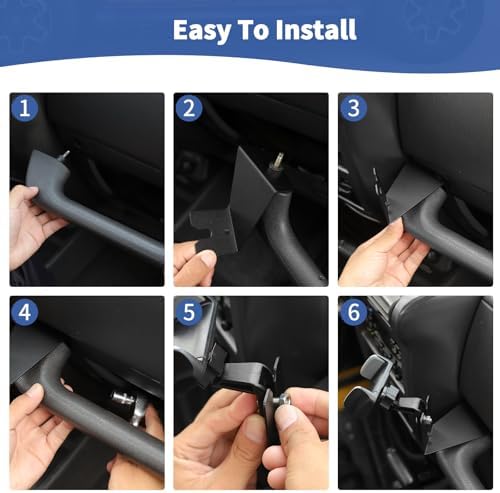 Easy To Install

1

2

3

4

5

6