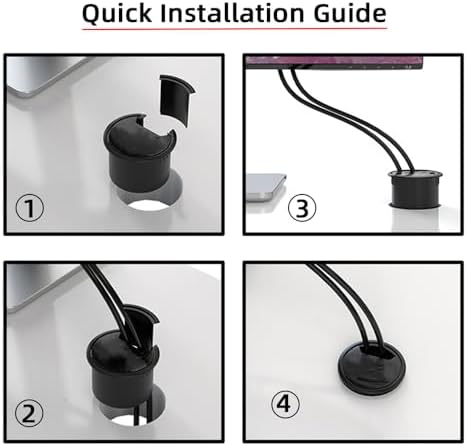 Quick Installation Guide

①

③

②

④