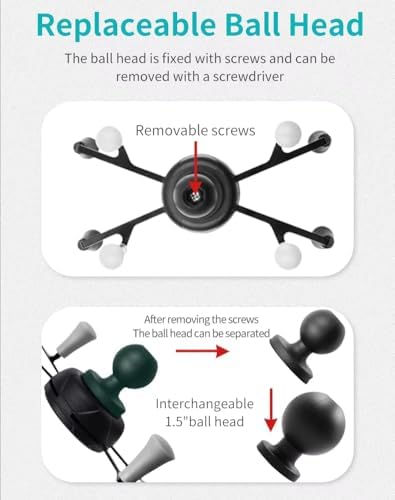 Replaceable Ball Head

The ball head is fixed with screws and can be removed with a screwdriver

Removable screws

After removing the screws
The ball head can be separated

Interchangeable
1.5"ball head