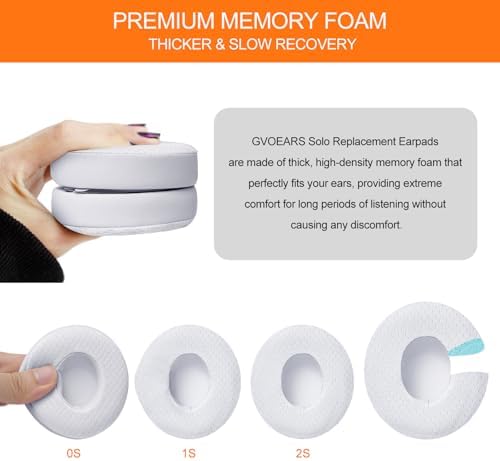 PREMIUM MEMORY FOAM
THICKER & SLOW RECOVERY

GVOEARS Solo Replacement Earpads are made of thick, high-density memory foam that perfectly fits your ears, providing extreme comfort for long periods of listening without causing any discomfort.

0S

1S

2S