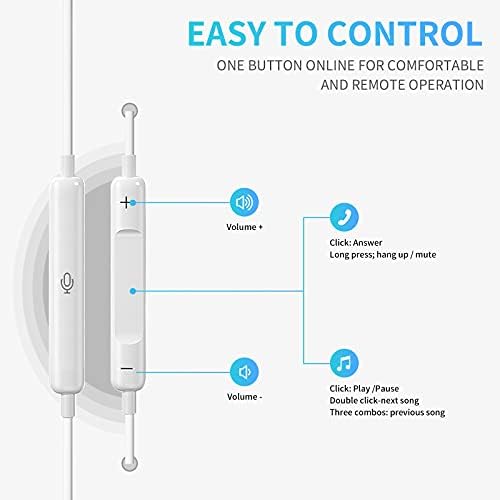 EASY TO CONTROL

ONE BUTTON ONLINE FOR COMFORTABLE AND REMOTE OPERATION

+

Volume +

Click: Answer
Long press; hang up / mute

—

Volume -

Click: Play /Pause
Double click-next song
Three combos: previous song