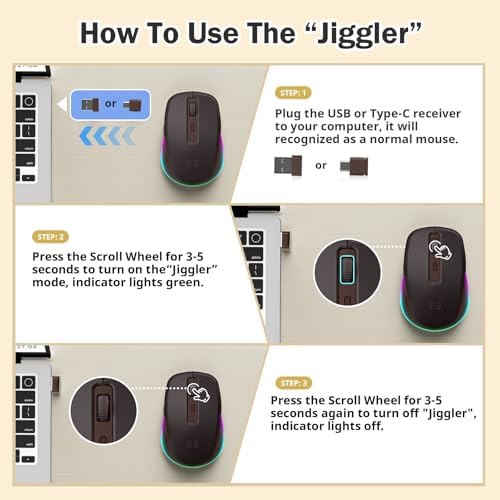 How To Use The “Jiggler”

or

STEP: 1

Plug the USB or Type-C receiver to your computer, it will recognized as a normal mouse.

or

STEP: 2

Press the Scroll Wheel for 3-5 seconds to turn on the“Jiggler” mode, indicator lights green.

STEP: 3

Press the Scroll Wheel for 3-5 seconds again to turn off "Jiggler", indicator lights off.