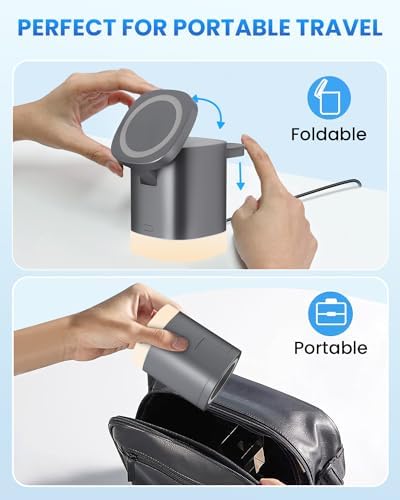 PERFECT FOR PORTABLE TRAVEL

Foldable

Portable