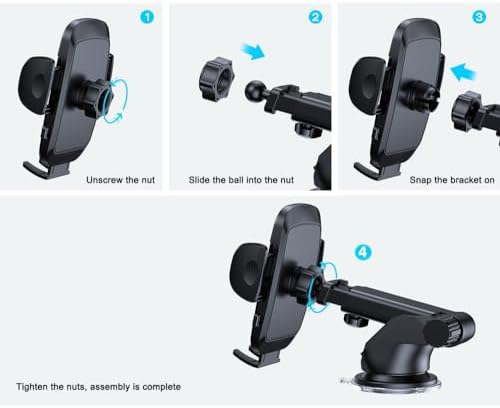 1
Unscrew the nut

2
Slide the ball into the nut

3
Snap the bracket on

4
Tighten the nuts, assembly is complete