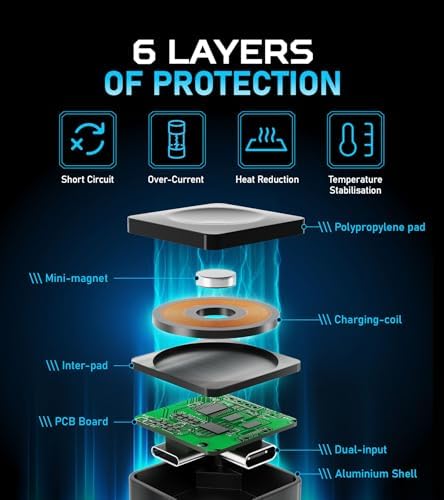 6 LAYERS
OF PROTECTION

Short Circuit

Over-Current

Heat Reduction

Temperature Stabilisation

\\\ Polypropylene pad

\\\ Mini-magnet

\\\ Charging-coil

\\\ Inter-pad

\\\ PCB Board

\\\ Dual-input

\\\ Aluminium Shell