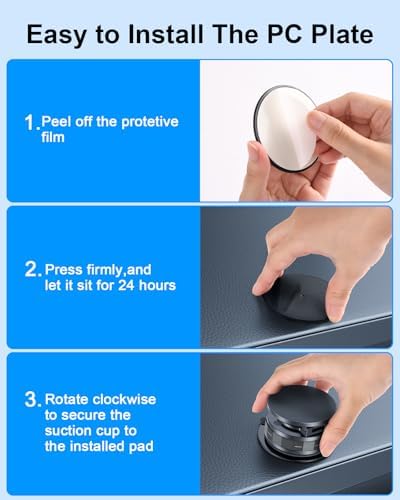 Easy to Install The PC Plate

1. Peel off the protetive film

2. Press firmly,and let it sit for 24 hours

3. Rotate clockwise to secure the suction cup to the installed pad