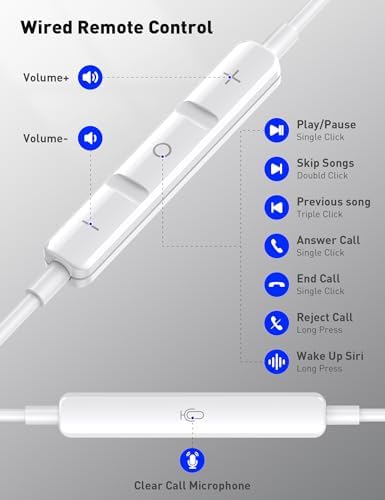 Wired Remote Control

Volume+

Volume-

Play/Pause
Single Click

Skip Songs
Doubld Click

Previous song
Triple Click

Answer Call
Single Click

End Call
Single Click

Reject Call
Long Press

Wake Up Siri
Long Press

Clear Call Microphone