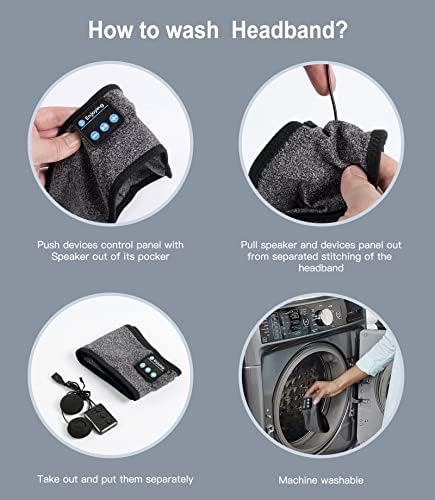 How to wash Headband?

Enjoying

Push devices control panel with Speaker out of its pocker

Pull speaker and devices panel out from separated stitching of the headband

Take out and put them separately

Machine washable