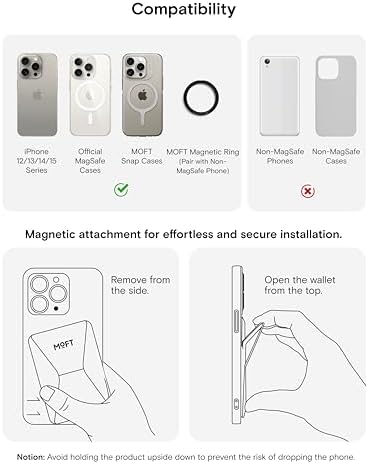 Compatibility

iPhone 12/13/14/15 Series

Official MagSafe Cases

MOFT Snap Cases

MOFT Magnetic Ring (Pair with Non-MagSafe Phone)

Non-MagSafe Phones

Non-MagSafe Cases

Magnetic attachment for effortless and secure installation.

Remove from the side.

MOFT

Open the wallet from the top.

Notion: Avoid holding the product upside down to prevent the risk of dropping the phone.