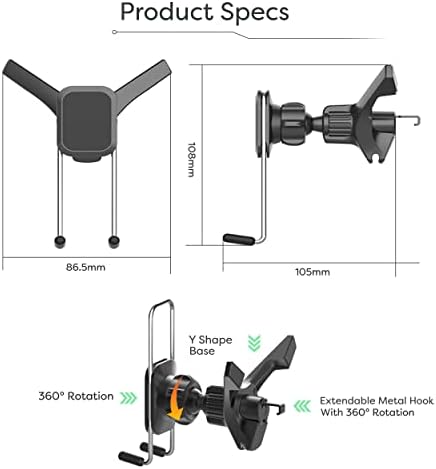 Product Specs

108mm

86.5mm

105mm

Y Shape Base

360° Rotation

Extendable Metal Hook With 360° Rotation