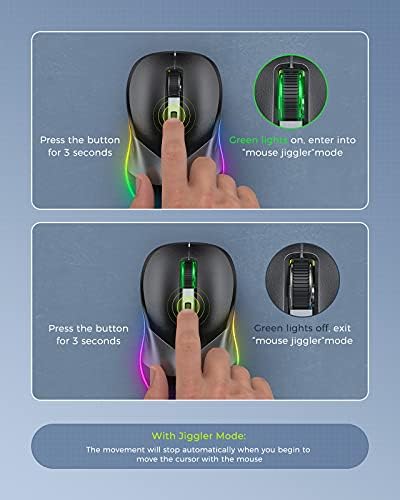 Press the button for 3 seconds

Green lights on, enter into "mouse jiggler"mode

Press the button for 3 seconds

Green lights off, exit "mouse jiggler"mode

With Jiggler Mode:
The movement will stop automatically when you begin to move the cursor with the mouse