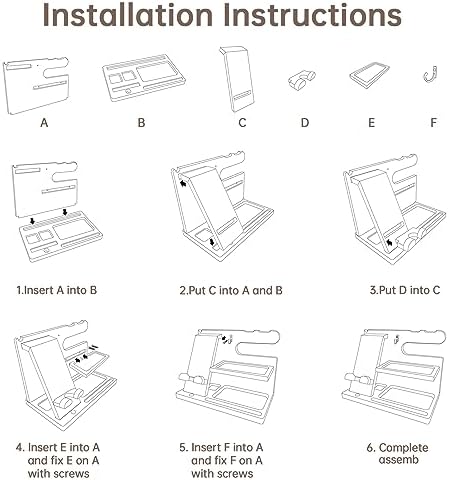 Installation Instructions

A

B

C

D

E

F

1.Insert A into B

2.Put C into A and B

3.Put D into C

4. Insert E into A and fix E on A with screws

5. Insert F into A and fix F on A with screws

6. Complete assemb