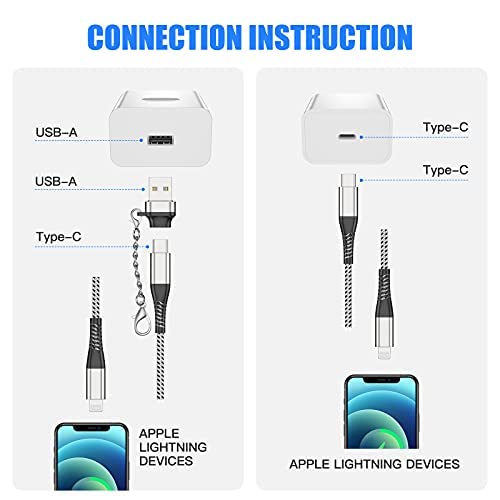 CONNECTION INSTRUCTION

USB-A

USB-A

Type-C

APPLE LIGHTNING DEVICES

Type-C

Type-C

APPLE LIGHTNING DEVICES