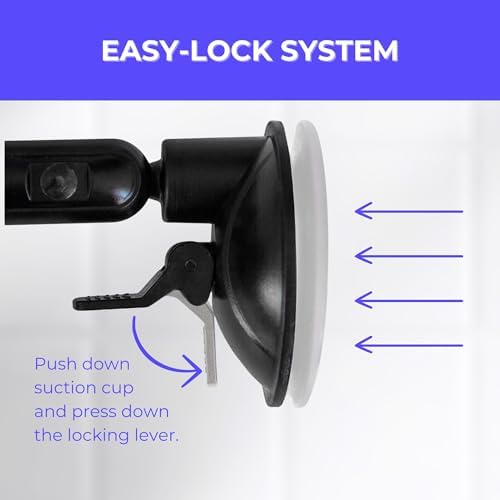 EASY-LOCK SYSTEM

Push down suction cup and press down the locking lever.