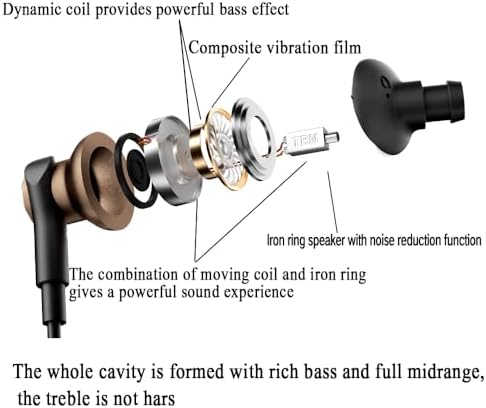 Dynamic coil provides powerful bass effect

Composite vibration film

TRN

Iron ring speaker with noise reduction function

The combination of moving coil and iron ring gives a powerful sound experience

The whole cavity is formed with rich bass and full midrange, the treble is not hars