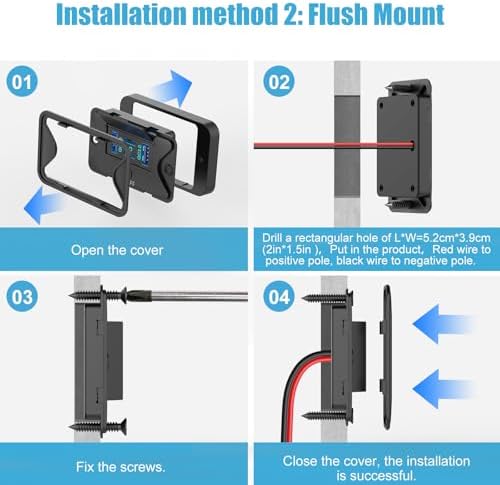 Installation method 2: Flush Mount

01

Open the cover

02

Drill a rectangular hole of L*W=5.2cm*3.9cm (2in*1.5in ), Put in the product, Red wire to positive pole, black wire to negative pole.

03

Fix the screws.

04

Close the cover, the installation is successful.