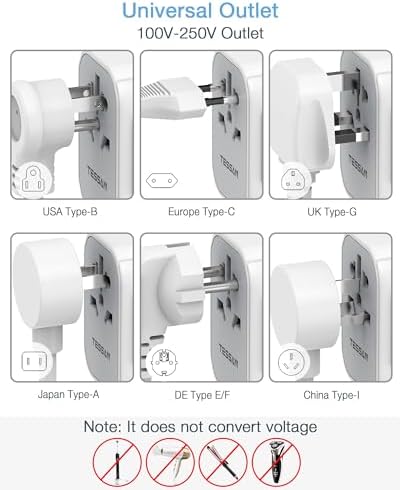 Universal Outlet
100V-250V Outlet

TESSAN

USA Type-B

TESSAN

Europe Type-C

TESSAN

UK Type-G

TESSAN

Japan Type-A

TESSAN

DE Type E/F

TESSAN

China Type-I

Note: It does not convert voltage