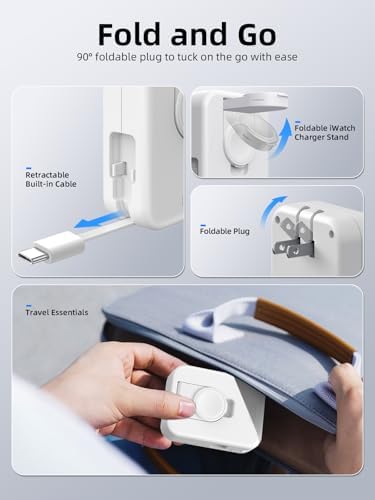 Fold and Go

90° foldable plug to tuck on the go with ease

Retractable Built-in Cable

Foldable iWatch Charger Stand

Foldable Plug

Travel Essentials