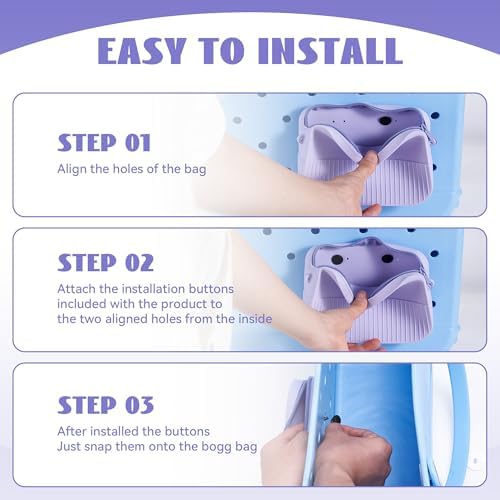 EASY TO INSTALL

STEP 01
Align the holes of the bag

STEP 02
Attach the installation buttons included with the product to the two aligned holes from the inside

STEP 03
After installed the buttons
Just snap them onto the bogg bag