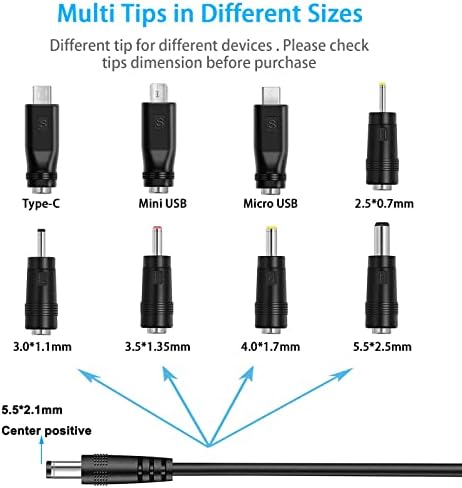 Multi Tips in Different Sizes

Different tip for different devices . Please check tips dimension before purchase

Type-C

Mini USB

Micro USB

2.5*0.7mm

3.0*1.1mm

3.5*1.35mm

4.0*1.7mm

5.5*2.5mm

5.5*2.1mm

Center positive