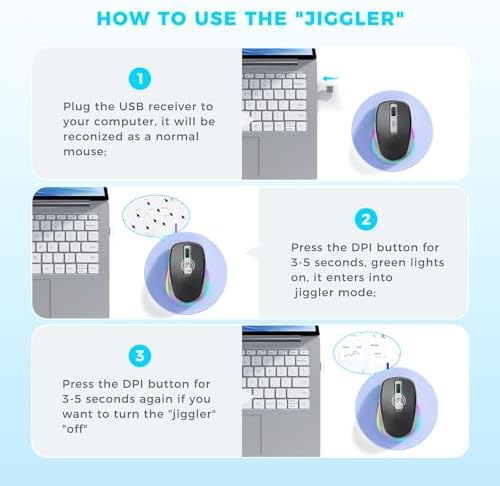 HOW TO USE THE "JIGGLER"

1

Plug the USB receiver to your computer, it will be reconized as a normal mouse;

2

Press the DPI button for 3-5 seconds, green lights on, it enters into jiggler mode;

3

Press the DPI button for 3-5 seconds again if you want to turn the "jiggler" "off"