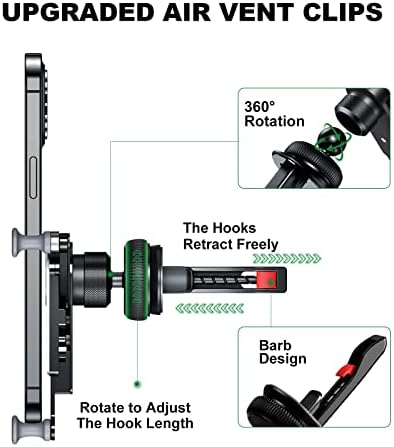 UPGRADED AIR VENT CLIPS

360° Rotation

The Hooks Retract Freely

Barb Design

Rotate to Adjust The Hook Length