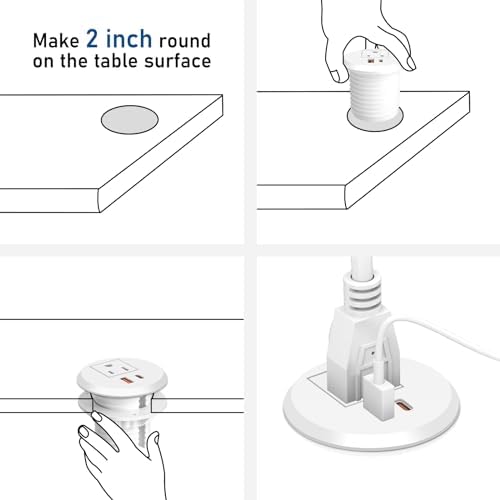 Make 2 inch round on the table surface