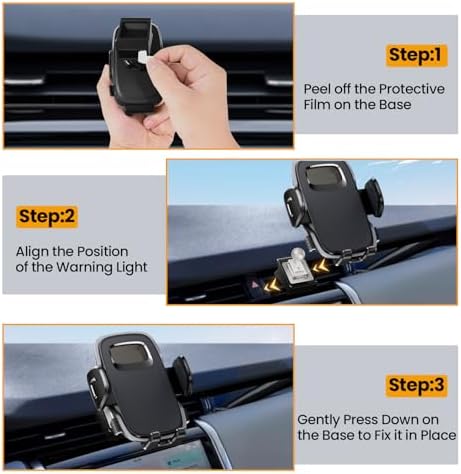 Step:1

Peel off the Protective Film on the Base

Step:2

Align the Position of the Warning Light

Step:3

Gently Press Down on the Base to Fix it in Place