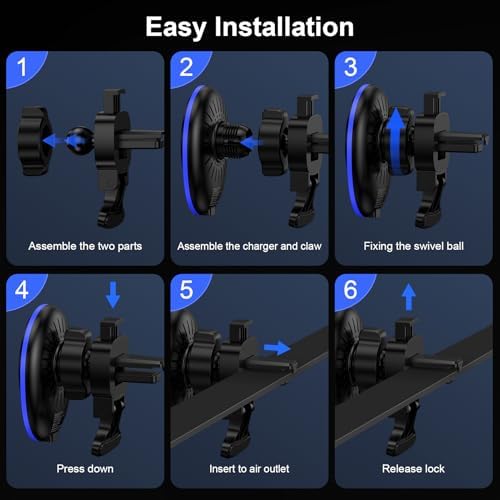 Easy Installation

1

Assemble the two parts

2

Assemble the charger and claw

3

Fixing the swivel ball

4

Press down

5

Insert to air outlet

6

Release lock