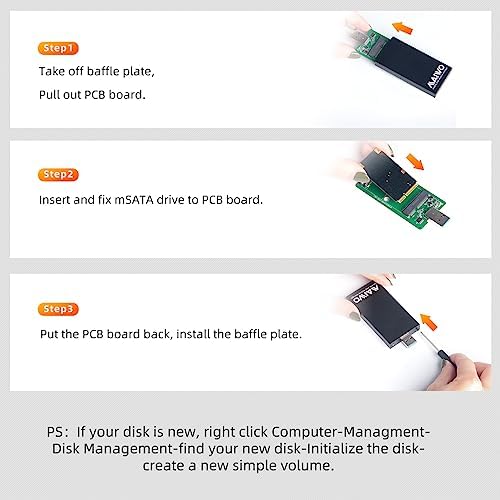 Step1

Take off baffle plate,

Pull out PCB board.

MAIWO

Step2

Insert and fix mSATA drive to PCB board.

Step3

Put the PCB board back, install the baffle plate.

MAIWO

PS: If your disk is new, right click Computer-Managment-Disk Management-find your new disk-Initialize the disk-create a new simple volume.