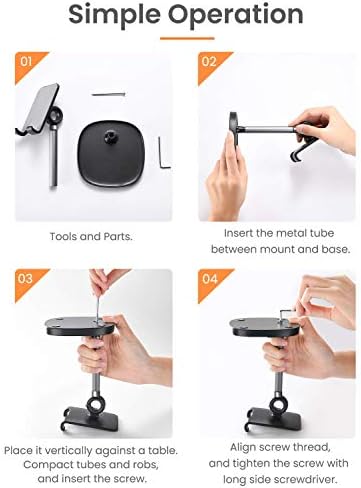 Simple Operation

01

Tools and Parts.

02

Insert the metal tube between mount and base.

03

Place it vertically against a table. Compact tubes and robs, and insert the screw.

04

Align screw thread, and tighten the screw with long side screwdriver.