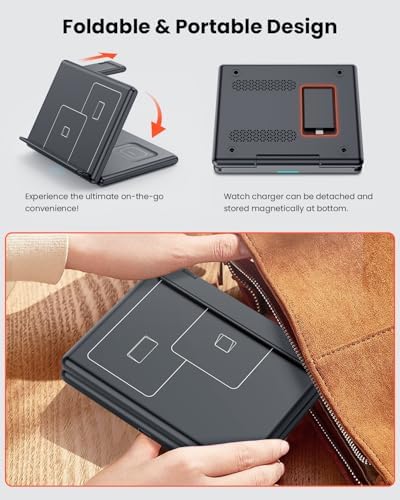 Foldable & Portable Design

Experience the ultimate on-the-go convenience!

Watch charger can be detached and stored magnetically at bottom.