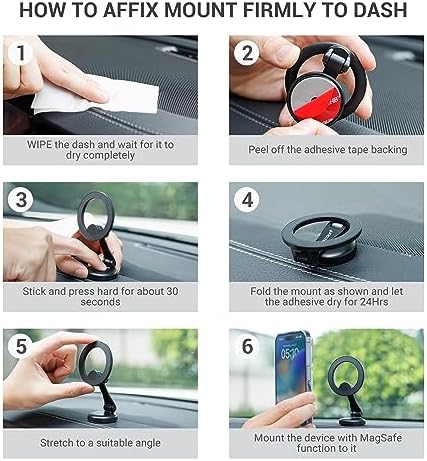 HOW TO AFFIX MOUNT FIRMLY TO DASH

1

WIPE the dash and wait for it to dry completely

2

Peel off the adhesive tape backing

3

Stick and press hard for about 30 seconds

4

Fold the mount as shown and let the adhesive dry for 24Hrs

5

Stretch to a suitable angle

6

05:10

Mount the device with MagSafe function to it