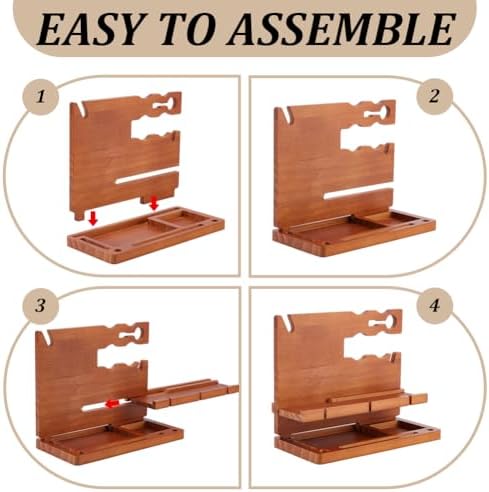 EASY TO ASSEMBLE

1

2

3

4