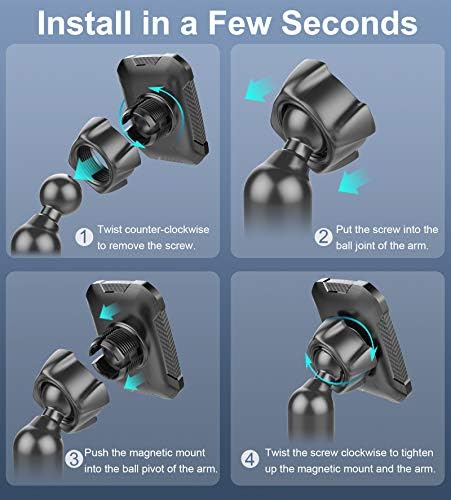 Install in a Few Seconds

1 Twist counter-clockwise to remove the screw.

2 Put the screw into the ball joint of the arm.

3 Push the magnetic mount into the ball pivot of the arm.

4 Twist the screw clockwise to tighten up the magnetic mount and the arm.