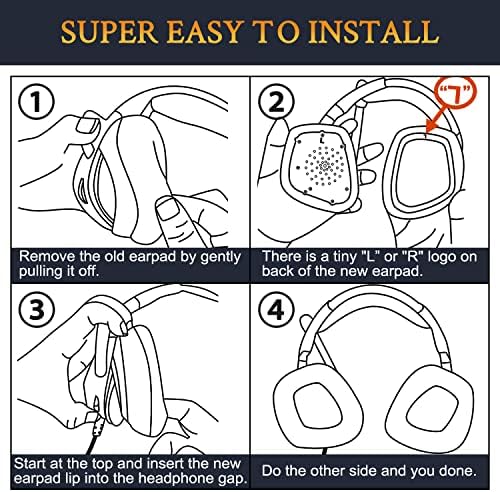 SUPER EASY TO INSTALL

1

Remove the old earpad by gently pulling it off.

2

"7"

L

There is a tiny "L" or "R" logo on back of the new earpad.

3

Start at the top and insert the new earpad lip into the headphone gap.

4

Do the other side and you done.