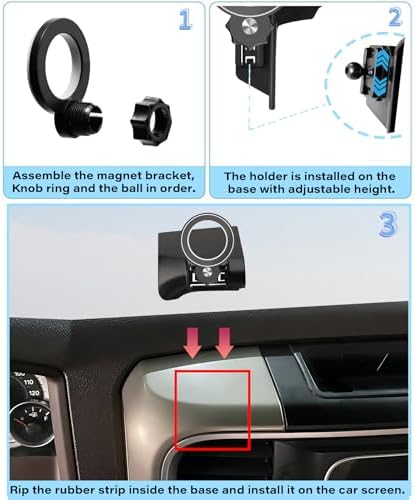 1

Assemble the magnet bracket, Knob ring and the ball in order.

2

The holder is installed on the base with adjustable height.

3

110
120

Rip the rubber strip inside the base and install it on the car screen.