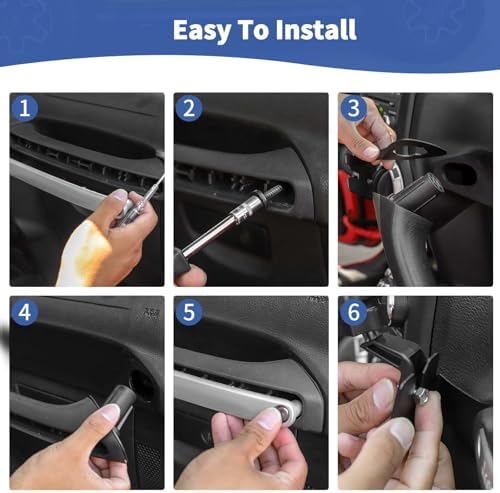 Easy To Install

1

2

3

4

5

6