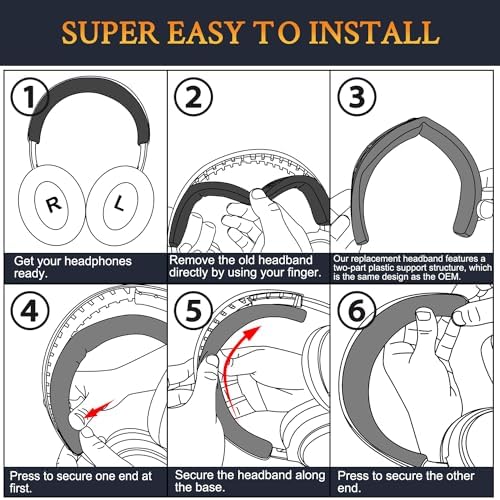 SUPER EASY TO INSTALL

1

R

L

Get your headphones ready.

2

Remove the old headband directly by using your finger.

3

Our replacement headband features a two-part plastic support structure, which is the same design as the OEM.

4

Press to secure one end at first.

5

Secure the headband along the base.

6

Press to secure the other end.